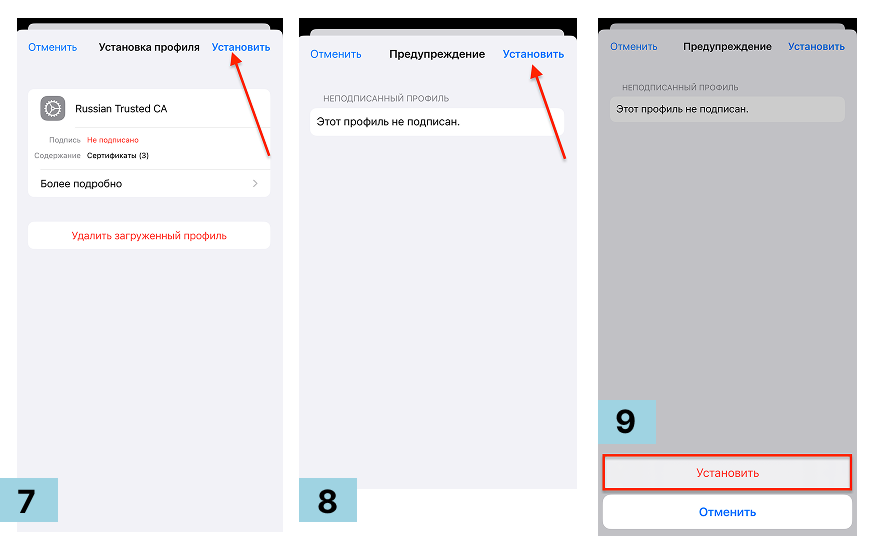 Отменить Установка профиля Установить

Russian Trusted CA

Подпись Не подписано
Содержание Сертификаты (3)

Более подробно

Удалить загруженный профиль

7

Отменить Предупреждение Установить

НЕПОДПИСАННЫЙ ПРОФИЛЬ

Этот профиль не подписан.

8

Отменить Предупреждение Установить

НЕПОДПИСАННЫЙ ПРОФИЛЬ

Этот профиль не подписан.

9

Установить

Отменить